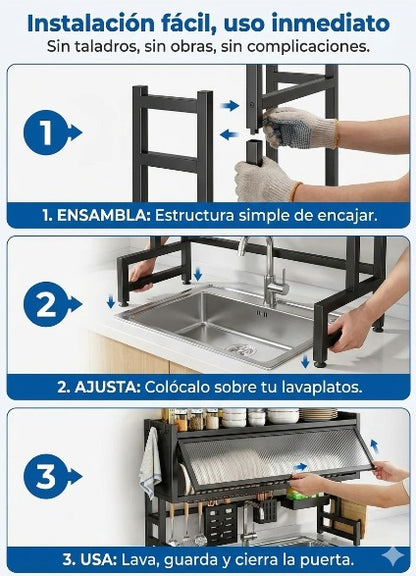 Instalación fácil, uso inmediato
Sin taladros, sin obras, sin complicaciones.

1

1. ENSAMBLA: Estructura simple de encajar.

2

2. AJUSTA: Colócalo sobre tu lavaplatos.

3

3. USA: Lava, guarda y cierra la puerta.