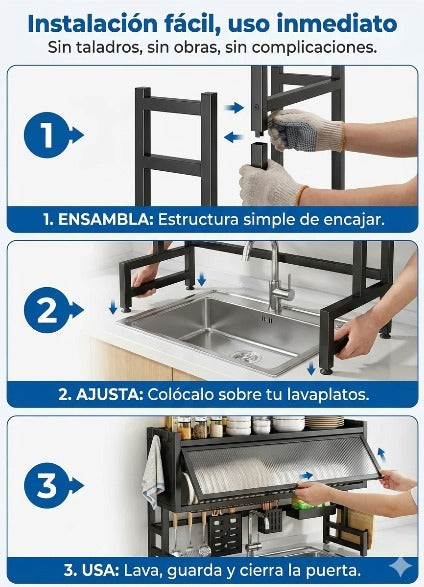 Instalación fácil, uso inmediato
Sin taladros, sin obras, sin complicaciones.

1

1. ENSAMBLA: Estructura simple de encajar.

2

2. AJUSTA: Colócalo sobre tu lavaplatos.

3

3. USA: Lava, guarda y cierra la puerta.